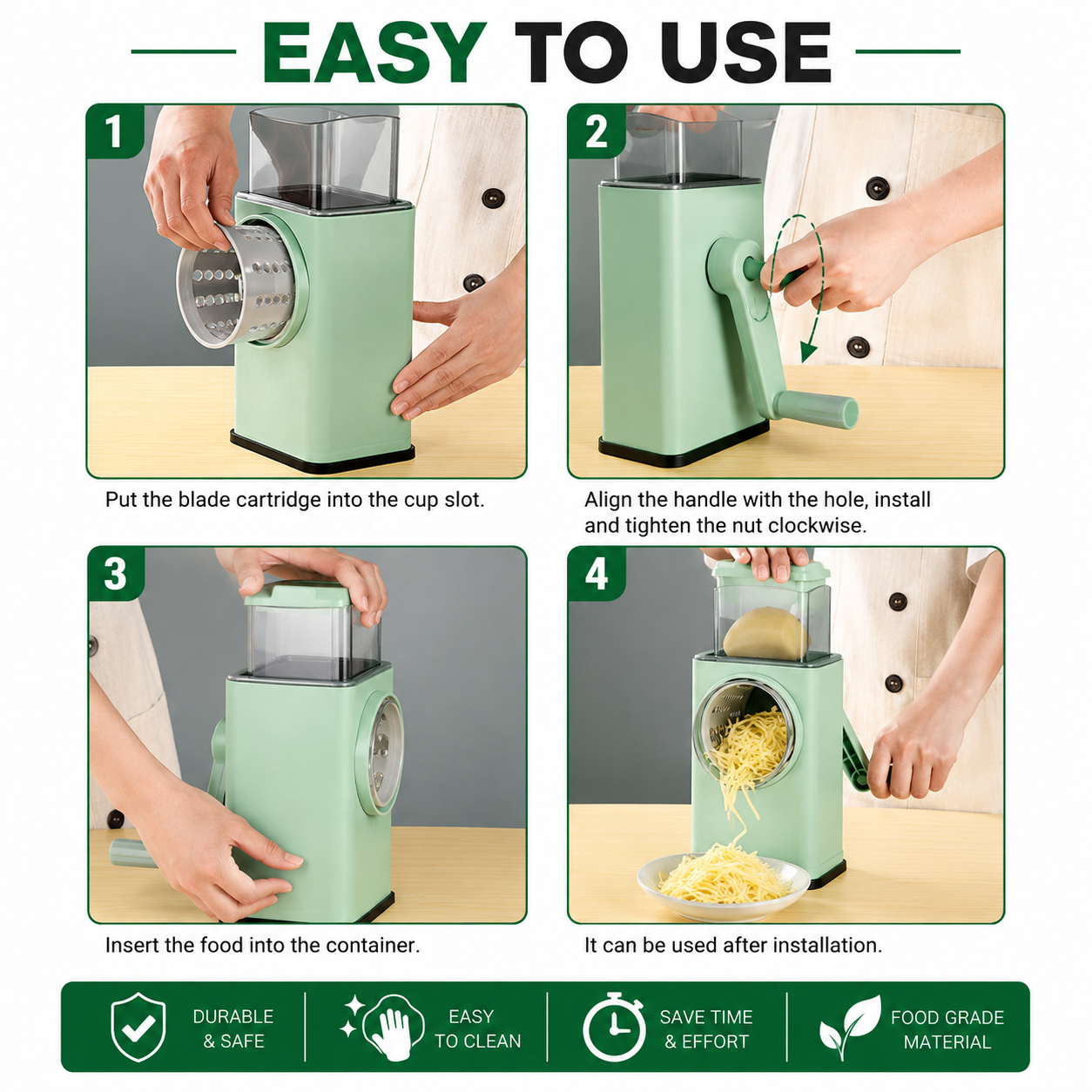 EASY TO USE

1

Put the blade cartridge into the cup slot.

2

Align the handle with the hole, install and tighten the nut clockwise.

3

Insert the food into the container.

4

It can be used after installation.

DURABLE & SAFE

EASY TO CLEAN

SAVE TIME & EFFORT

FOOD GRADE MATERIAL